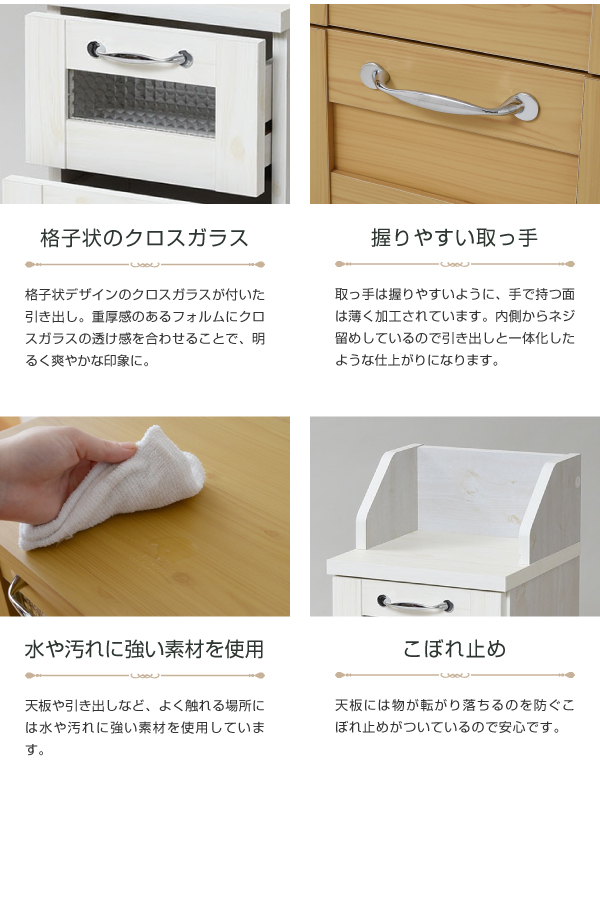 格子状のクロスガラス

格子状デザインのクロスガラスが付いた引き出し。重厚感のあるフォルムにクロスガラスの透け感を合わせることで、明るく爽やかな印象に。

握りやすい取っ手

取っ手は握りやすいように、手で持つ面は薄く加工されています。内側からネジ留めしているので引き出しと一体化したような仕上がりになります。

水や汚れに強い素材を使用

天板や引き出しなど、よく触れる場所には水や汚れに強い素材を使用しています。

こぼれ止め

天板には物が転がり落ちるのを防ぐこぼれ止めがついているので安心です。