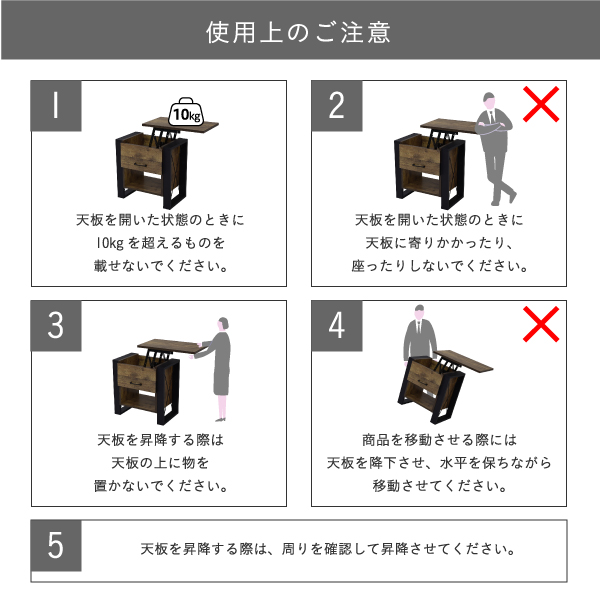 使用上のご注意

1

10kg

天板を開いた状態のときに
10kg を超えるものを
載せないでください。

2

天板を開いた状態のときに
天板に寄りかかったり、
座ったりしないでください。

3

天板を昇降する際は
天板の上に物を
置かないでください。

4

商品を移動させる際には
天板を降下させ、水平を保ちながら
移動させてください。

5

天板を昇降する際は、周りを確認して昇降させてください。